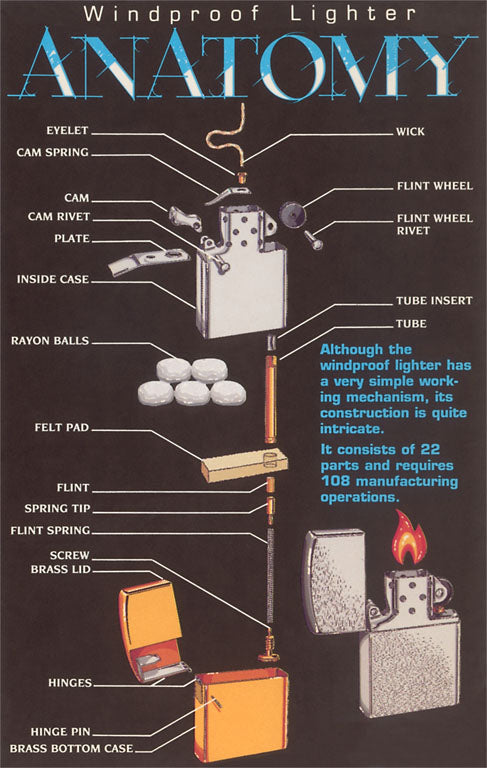 Windproof Lighter
ANATOMY

EYELET
CAM SPRING
CAM
CAM RIVET
PLATE
INSIDE CASE
RAYON BALLS
FELT PAD
FLINT
SPRING TIP
FLINT SPRING
SCREW
BRASS LID
HINGES
HINGE PIN
BRASS BOTTOM CASE

WICK
FLINT WHEEL
FLINT WHEEL RIVET
TUBE INSERT
TUBE

Although the windproof lighter has a very simple working mechanism, its construction is quite intricate.

It consists of 22 parts and requires 108 manufacturing operations.